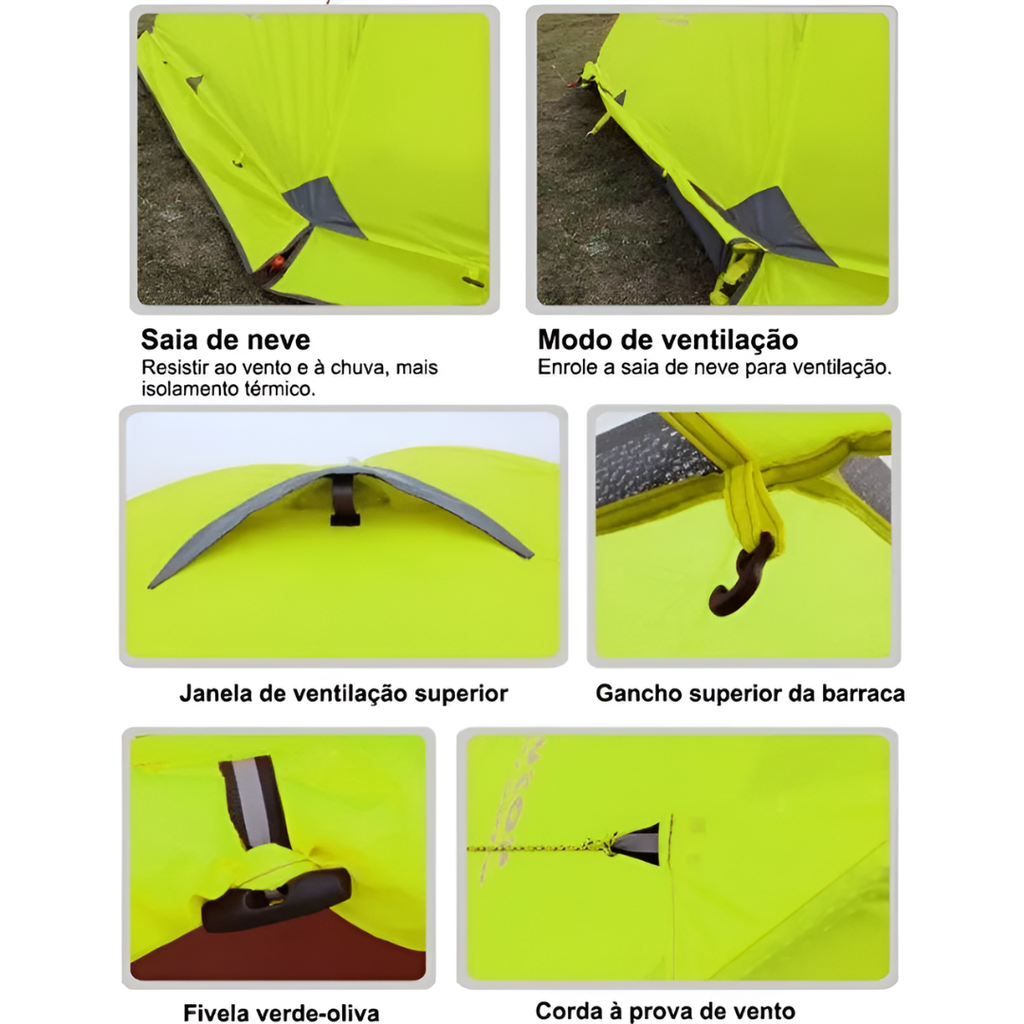 Saia de neve
Resistir ao vento e à chuva, mais isolamento térmico.

Modo de ventilação
Enrole a saia de neve para ventilação.

Janela de ventilação superior

Gancho superior da barraca

Fivela verde-oliva

Corda à prova de vento